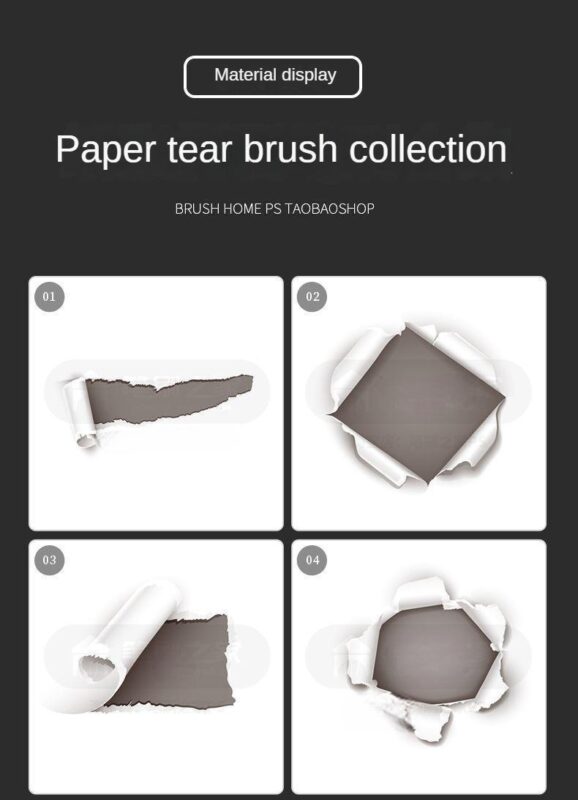 Material display

Paper tear brush collection

BRUSH HOME PS TAOBAOSHOP

01

02

03

04